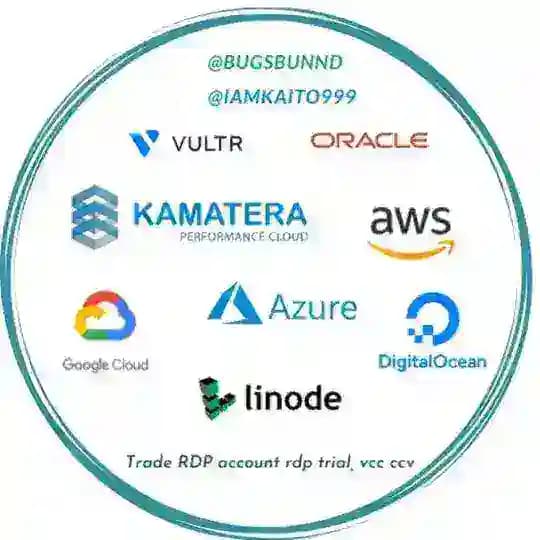 @BUGSBUNND

@IAMKAITO999

VULTR

ORACLE

KAMATERA
PERFORMANCE CLOUD

aws

Google Cloud

Azure

DigitalOcean

linode

Trade RDP account rdp trial, vcc ccv